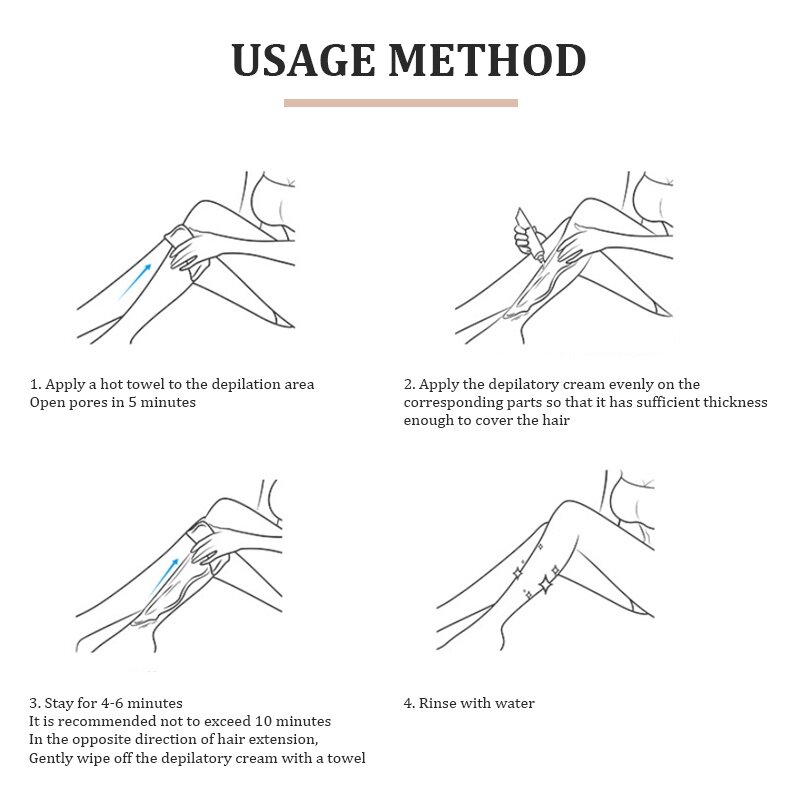 USAGE METHOD

1. Apply a hot towel to the depilation area
Open pores in 5 minutes

2. Apply the depilatory cream evenly on the corresponding parts so that it has sufficient thickness enough to cover the hair

3. Stay for 4-6 minutes
It is recommended not to exceed 10 minutes
In the opposite direction of hair extension,
Gently wipe off the depilatory cream with a towel

4. Rinse with water